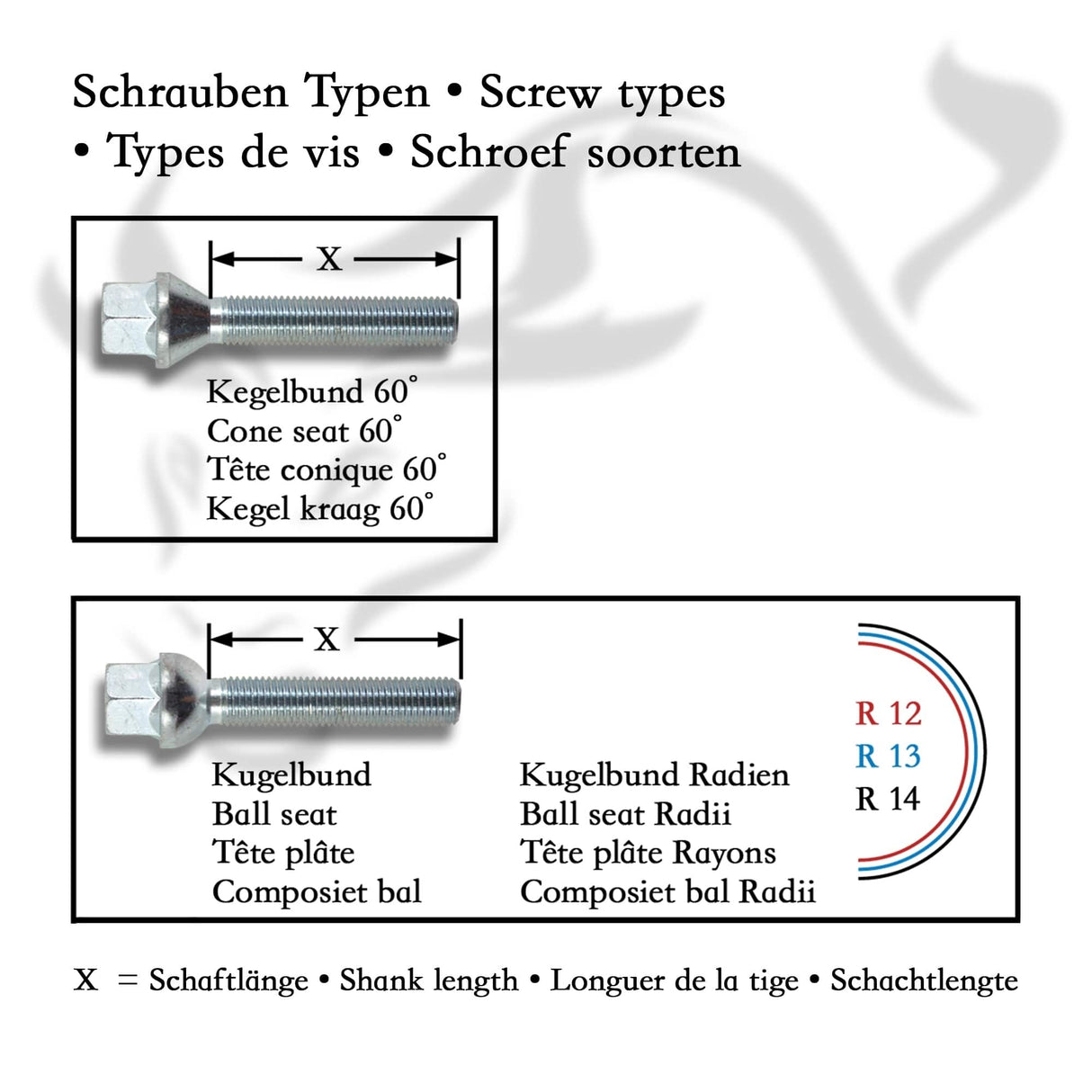 Schrauben Typen • Screw types
• Types de vis • Schroef soorten

X

Kegelbund 60°
Cone seat 60°
Tête conique 60°
Kegel kraag 60°

X

Kugelbund
Ball seat
Tête plâte
Composiet bal

Kugelbund Radien
Ball seat Radii
Tête plâte Rayons
Composiet bal Radii

R 12
R 13
R 14

X = Schaftlänge • Shank length • Longuer de la tige • Schachtlengte